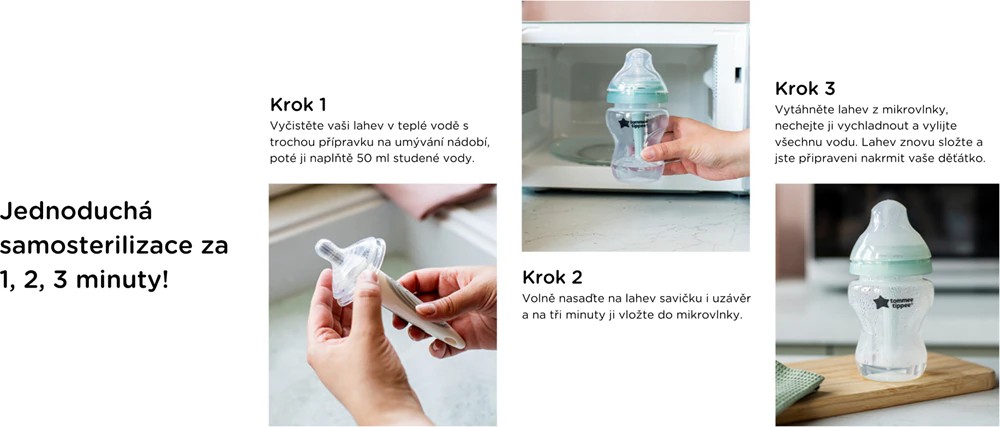 Jednoduchá samosterilizace za 1, 2, 3 minuty!

Krok 1
Vyčistěte vaši lahev v teplé vodě s trochou přípravku na umývání nádobí, poté ji naplňtě 50 ml studené vody.

Krok 2
Volně nasaďte na lahev savičku i uzávěr a na tři minuty ji vložte do mikrovlnky.

Krok 3
Vytáhněte lahev z mikrovlnky, nechejte ji vychladnout a vylijte všechnu vodu. Lahev znovu složte a jste připraveni nakrmit vaše děťátko.

tommee tippee