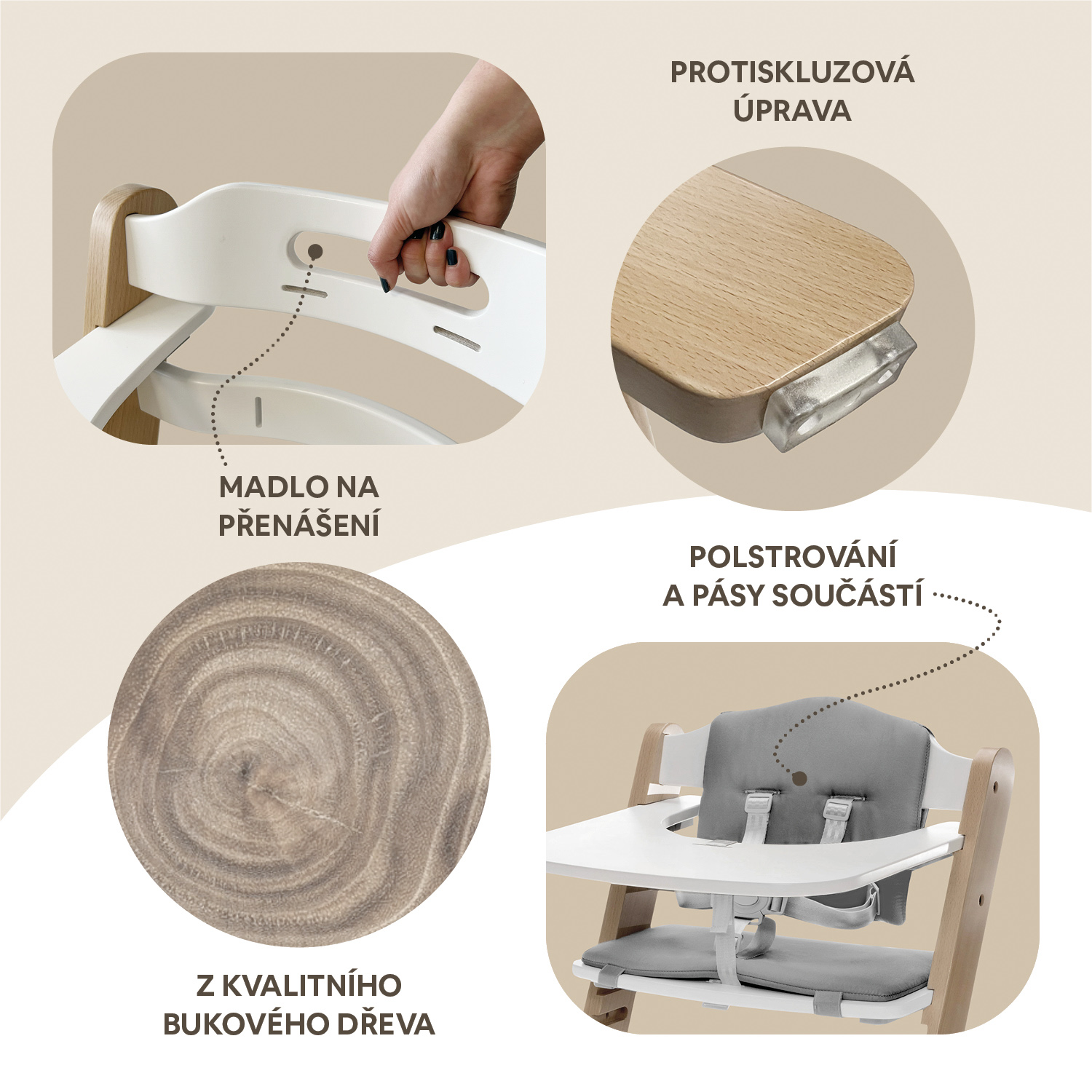 PROTISKLUZOVÁ ÚPRAVA

MADLO NA PŘENÁŠENÍ

POLSTROVÁNÍ A PÁSY SOUČÁSTÍ

Z KVALITNÍHO BUKOVÉHO DŘEVA