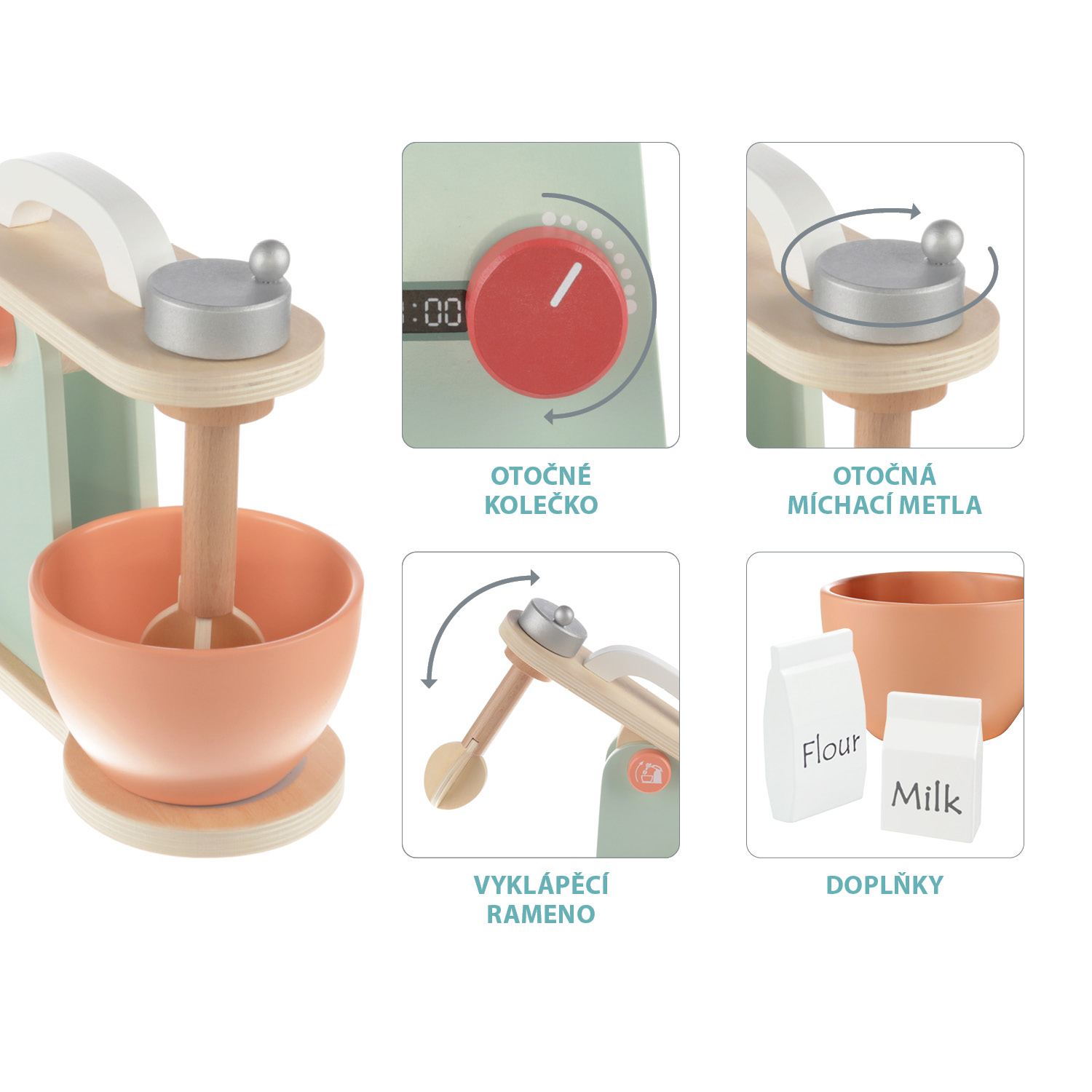 :00

OTOČNÉ KOLEČKO

OTOČNÁ MÍCHACÍ METLA

VYKLÁPĚCÍ RAMENO

Flour

Milk

DOPLŇKY